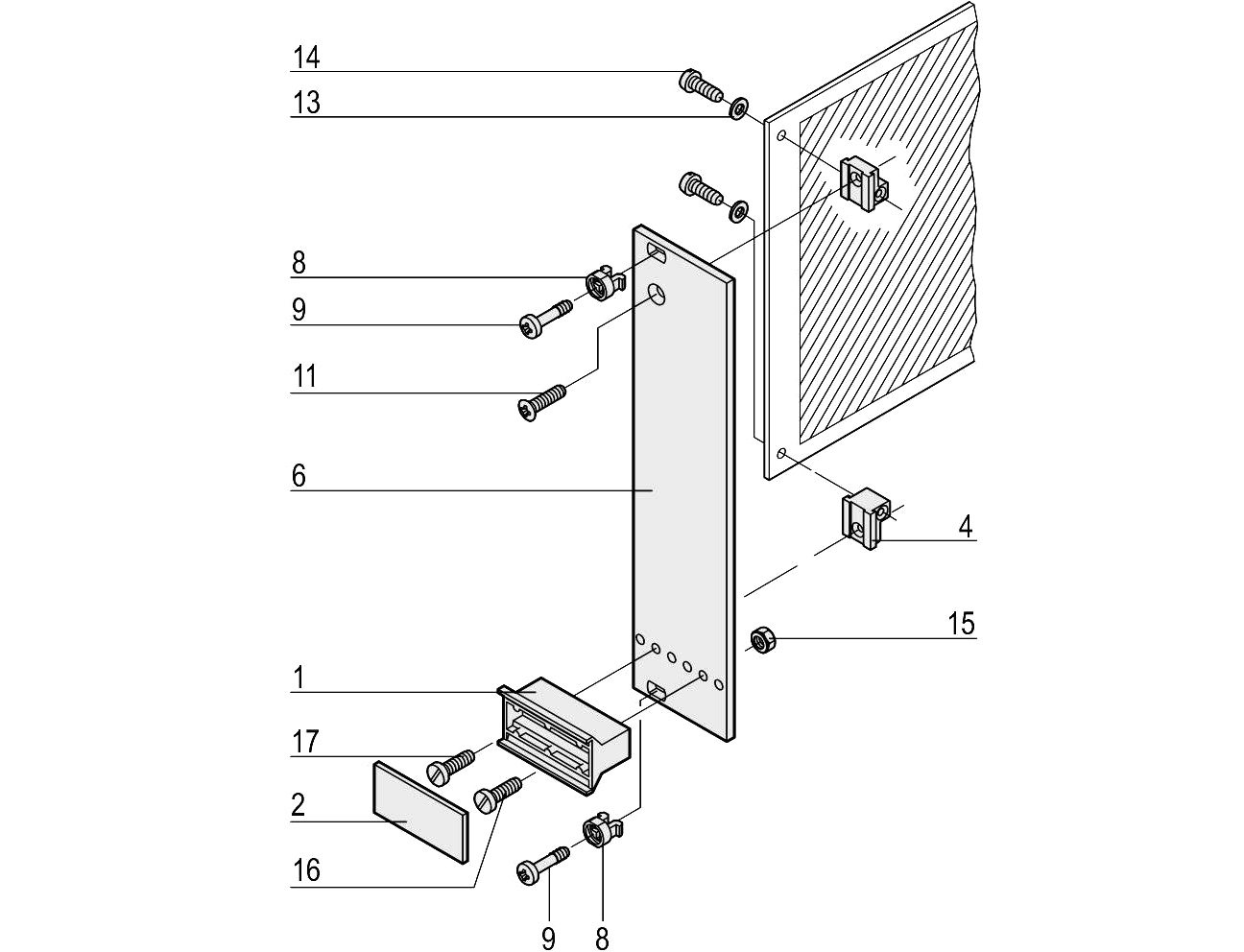 14
13
8
9
11
6
4
15
1
17
2
16
9
8